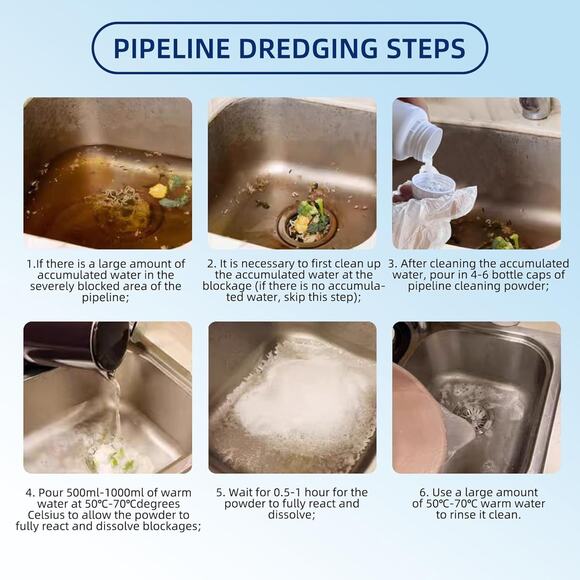 PIPELINE DREDGING STEPS

1.If there is a large amount of accumulated water in the severely blocked area of the pipeline;

2. It is necessary to first clean up the accumulated water at the blockage (if there is no accumulated water, skip this step);

3. After cleaning the accumulated water, pour in 4-6 bottle caps of pipeline cleaning powder;

4. Pour 500ml-1000ml of warm water at 50℃-70℃degrees Celsius to allow the powder to fully react and dissolve blockages;

5. Wait for 0.5-1 hour for the powder to fully react and dissolve;

6. Use a large amount of 50℃-70℃ warm water to rinse it clean.